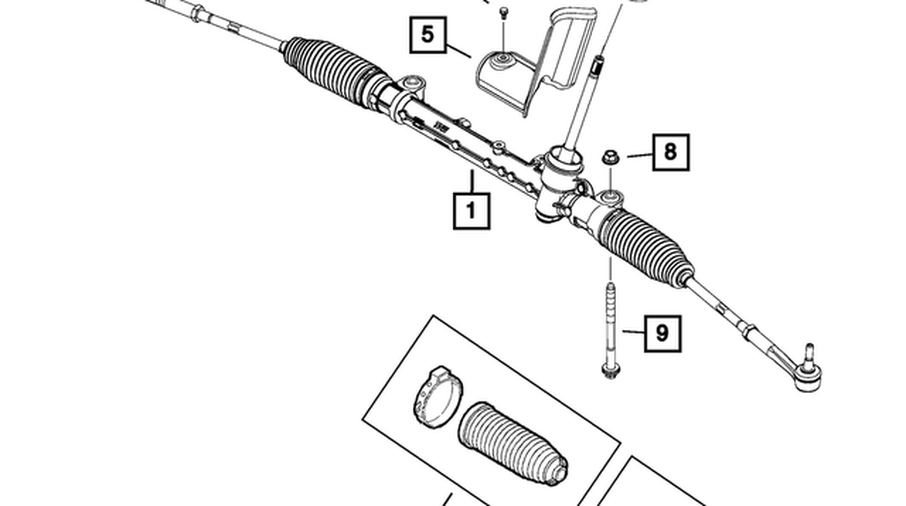 5

8

1

9