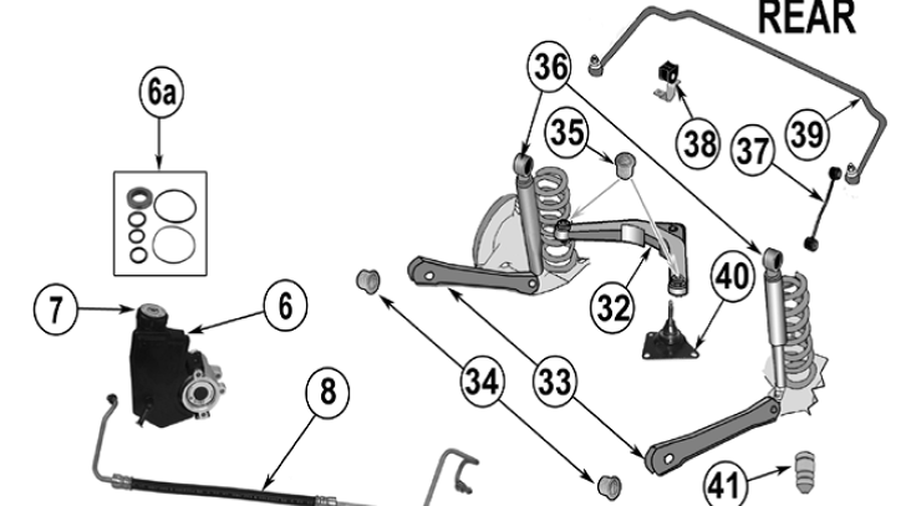 REAR

6a

36

35

38

39

37

7

6

32

40

8

34

33

41